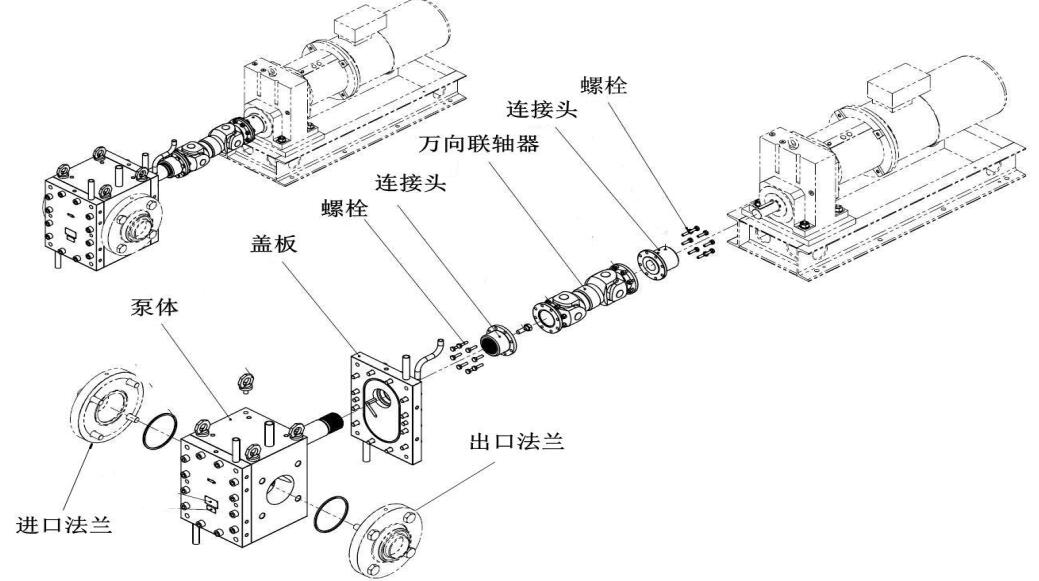 螺栓
连接头
万向联轴器
连接头
螺栓
盖板
泵体
出口法兰
进口法兰