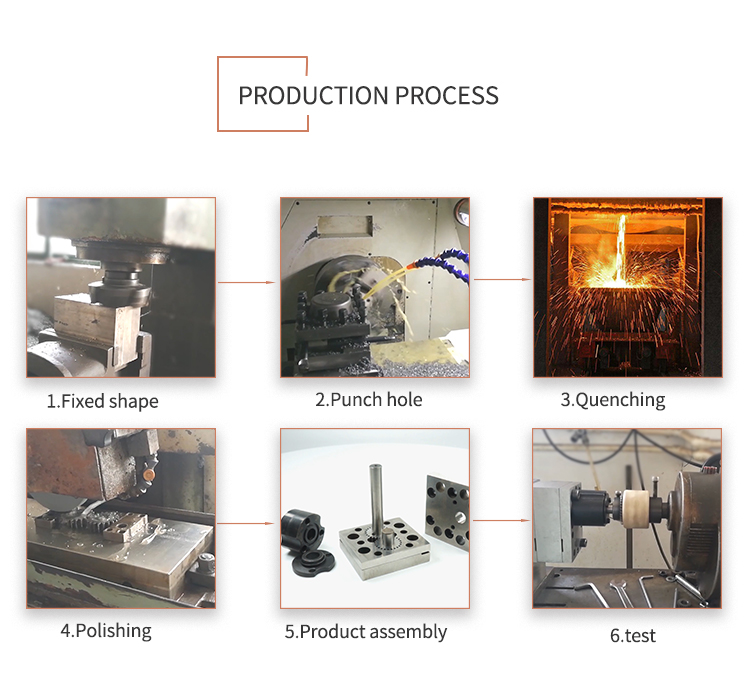 PRODUCTION PROCESS

1.Fixed shape

2.Punch hole

3.Quenching

4.Polishing

5.Product assembly

6.test