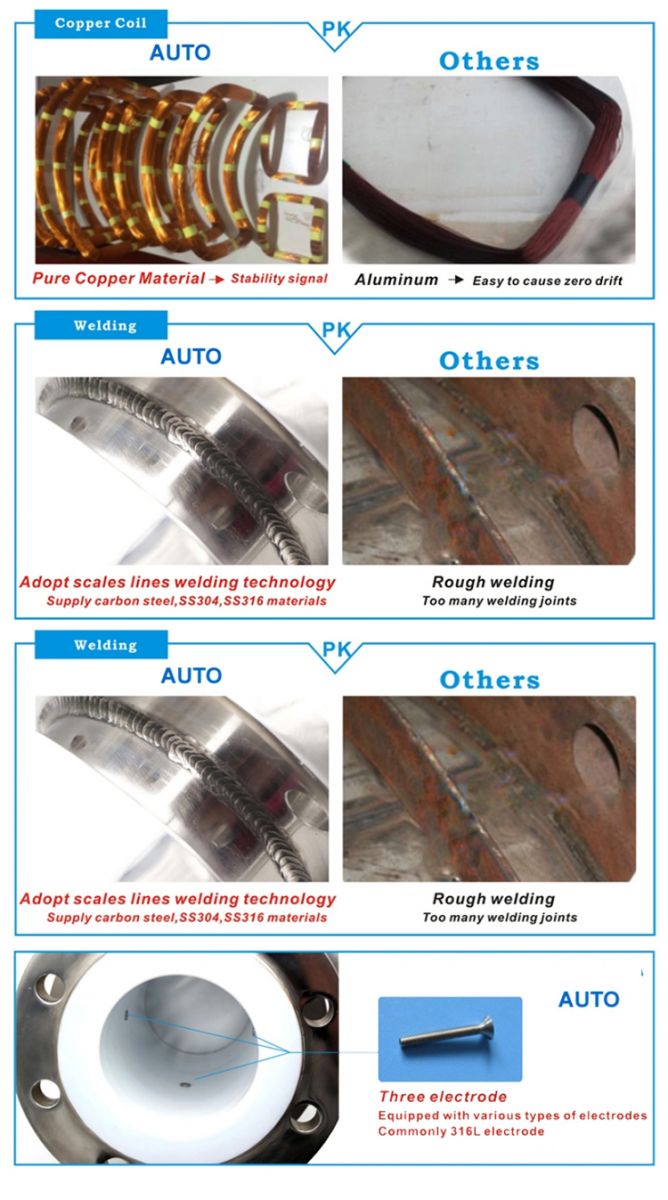 Copper Coil
PK
AUTO
Others
Pure Copper Material → Stability signal
Aluminum → Easy to cause zero drift

Welding
PK
AUTO
Others
Adopt scales lines welding technology
Supply carbon steel,SS304,SS316 materials
Rough welding
Too many welding joints

Welding
PK
AUTO
Others
Adopt scales lines welding technology
Supply carbon steel,SS304,SS316 materials
Rough welding
Too many welding joints

AUTO
Three electrode
Equipped with various types of electrodes
Commonly 316L electrode