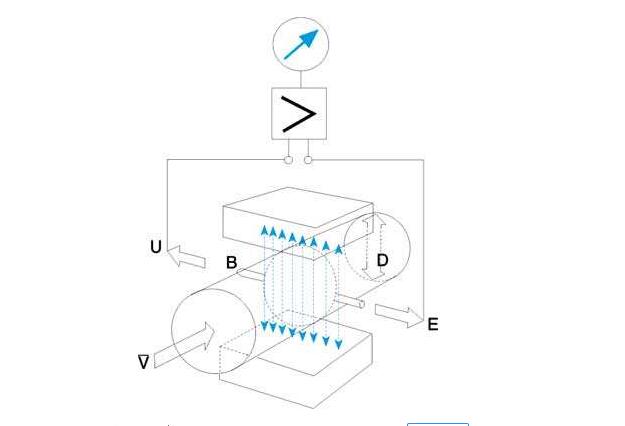 U
B
D
E
$\overline{V}$