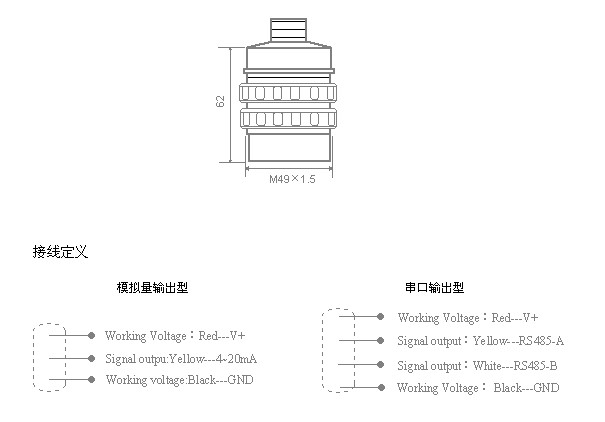 62

M49×1.5

接线定义

模拟量输出型

Working Voltage：Red---V+

Signal outpu:Yellow---4~20mA

Working voltage:Black---GND

串口输出型

Working Voltage：Red---V+

Signal output：Yellow---RS485-A

Signal output：White---RS485-B

Working Voltage： Black---GND